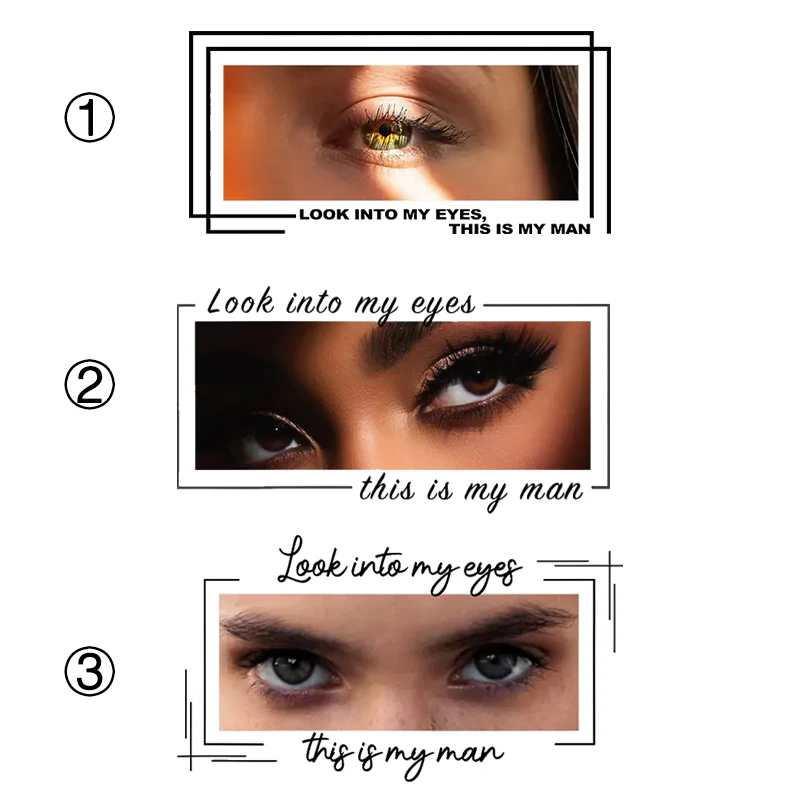 ①

LOOK INTO MY EYES,
THIS IS MY MAN

②

Look into my eyes

this is my man

③

Look into my eyes

this is my man